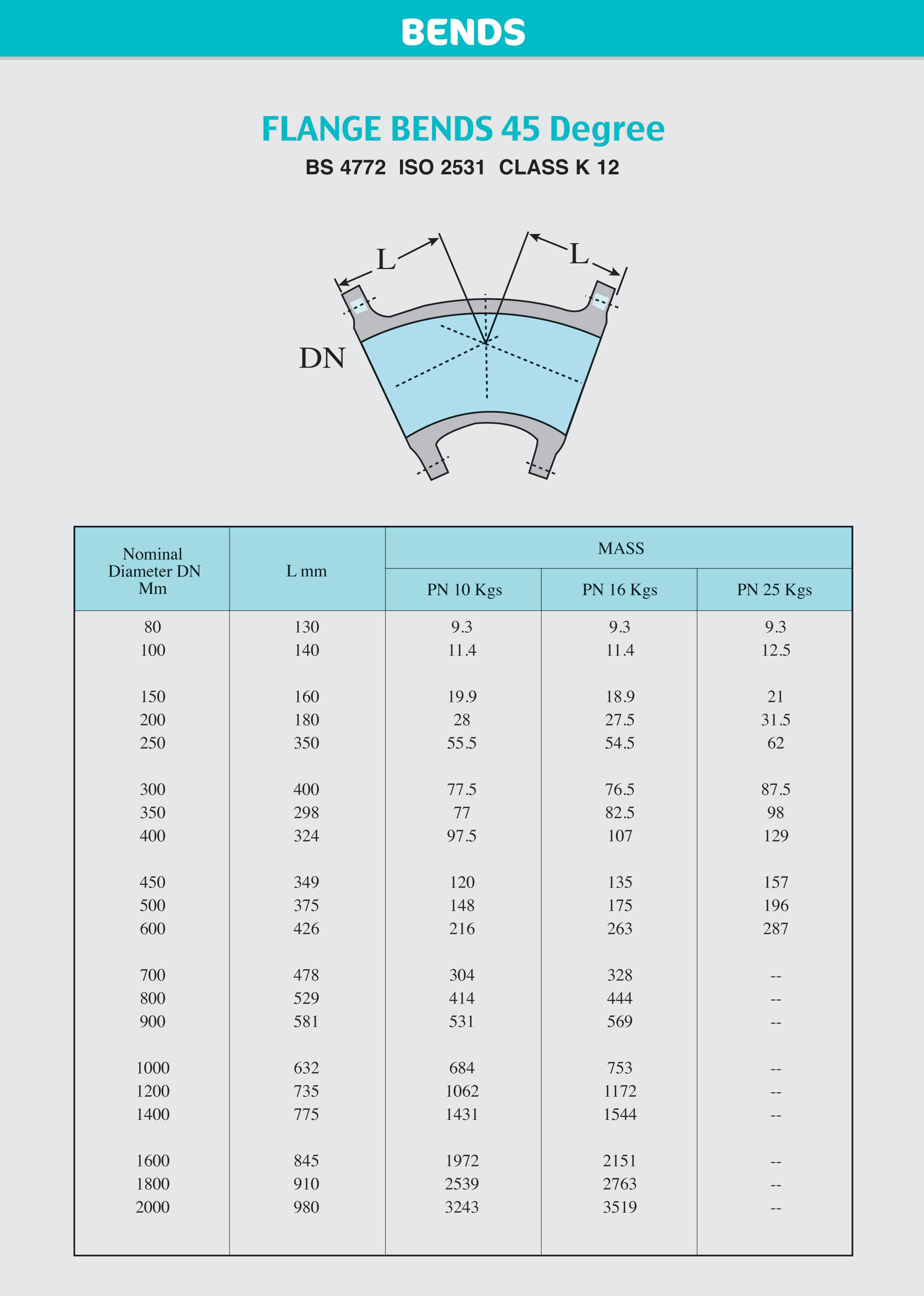 BENDS

FLANGE BENDS 45 Degree

BS 4772 ISO 2531 CLASS K 12

L

L

DN

| Nominal Diameter DN Mm | L mm | MASS PN 10 Kgs | MASS PN 16 Kgs | MASS PN 25 Kgs |
|---|---|---|---|---|
| 80 | 130 | 9.3 | 9.3 | 9.3 |
| 100 | 140 | 11.4 | 11.4 | 12.5 |
| 150 | 160 | 19.9 | 18.9 | 21 |
| 200 | 180 | 28 | 27.5 | 31.5 |
| 250 | 350 | 55.5 | 54.5 | 62 |
| 300 | 400 | 77.5 | 76.5 | 87.5 |
| 350 | 298 | 77 | 82.5 | 98 |
| 400 | 324 | 97.5 | 107 | 129 |
| 450 | 349 | 120 | 135 | 157 |
| 500 | 375 | 148 | 175 | 196 |
| 600 | 426 | 216 | 263 | 287 |
| 700 | 478 | 304 | 328 | -- |
| 800 | 529 | 414 | 444 | -- |
| 900 | 581 | 531 | 569 | -- |
| 1000 | 632 | 684 | 753 | -- |
| 1200 | 735 | 1062 | 1172 | -- |
| 1400 | 775 | 1431 | 1544 | -- |
| 1600 | 845 | 1972 | 2151 | -- |
| 1800 | 910 | 2539 | 2763 | -- |
| 2000 | 980 | 3243 | 3519 | -- |